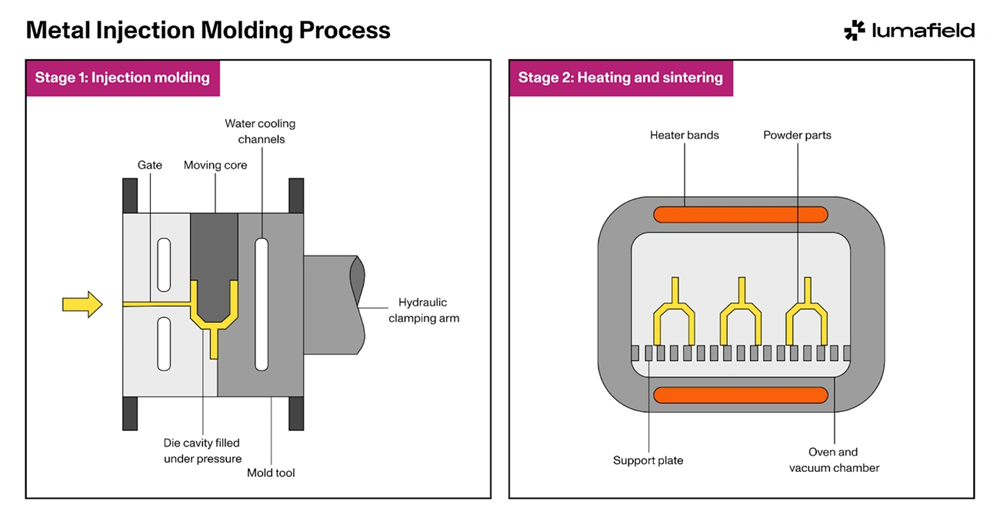 Metal Injection Molding Process

lumafield

Stage 1: Injection molding

Water cooling channels

Gate

Moving core

Hydraulic clamping arm

Die cavity filled under pressure

Mold tool

Stage 2: Heating and sintering

Heater bands

Powder parts

Support plate

Oven and vacuum chamber