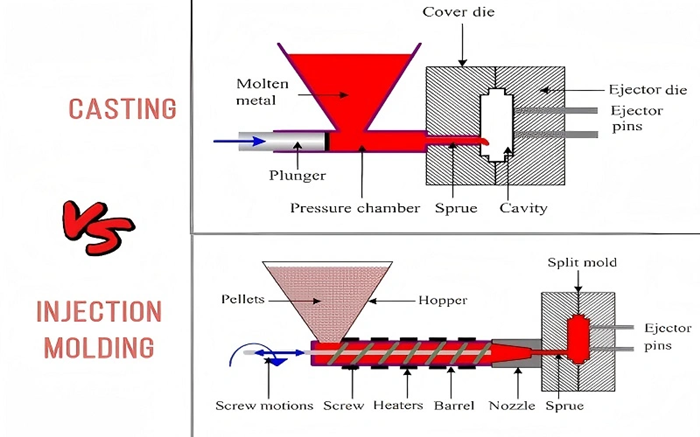 CASTING

VS

INJECTION MOLDING

Cover die

Molten metal

Ejector die

Ejector pins

Plunger

Pressure chamber

Sprue

Cavity

Split mold

Pellets

Hopper

Ejector pins

Screw motions

Screw

Heaters

Barrel

Nozzle

Sprue