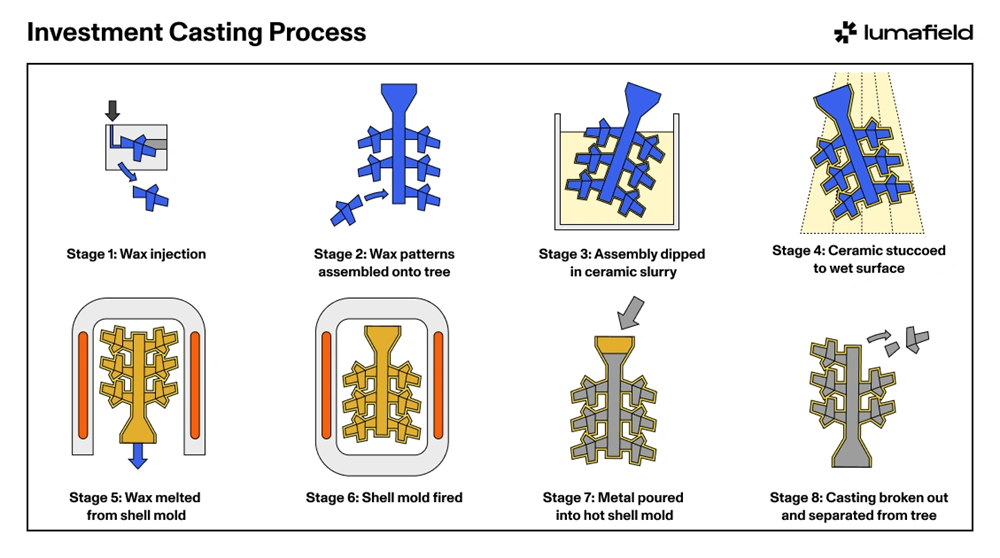 Investment Casting Process

lumafield

Stage 1: Wax injection

Stage 2: Wax patterns assembled onto tree

Stage 3: Assembly dipped in ceramic slurry

Stage 4: Ceramic stuccoed to wet surface

Stage 5: Wax melted from shell mold

Stage 6: Shell mold fired

Stage 7: Metal poured into hot shell mold

Stage 8: Casting broken out and separated from tree