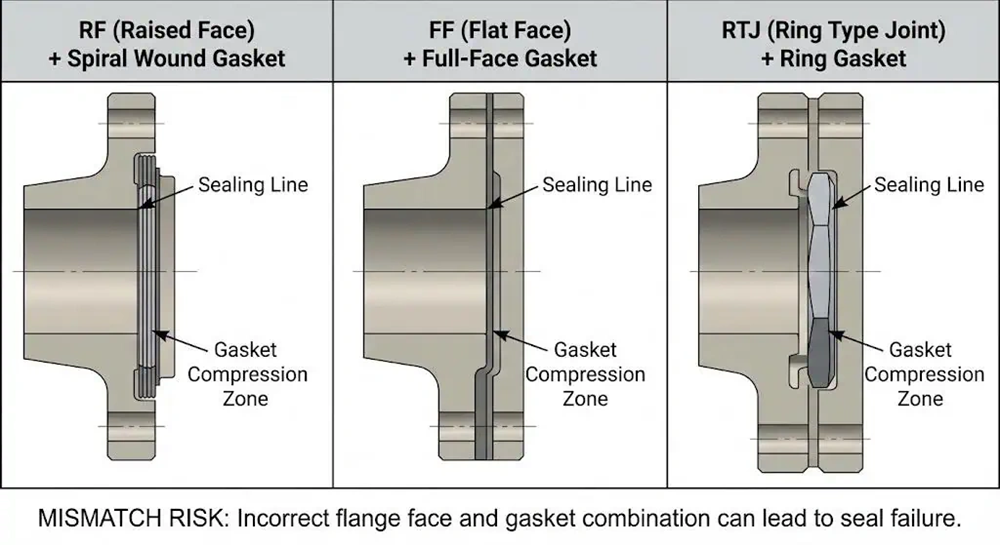 RF (Raised Face) + Spiral Wound Gasket

Sealing Line

Gasket Compression Zone

FF (Flat Face) + Full-Face Gasket

Sealing Line

Gasket Compression Zone

RTJ (Ring Type Joint) + Ring Gasket

Sealing Line

Gasket Compression Zone

MISMATCH RISK: Incorrect flange face and gasket combination can lead to seal failure.