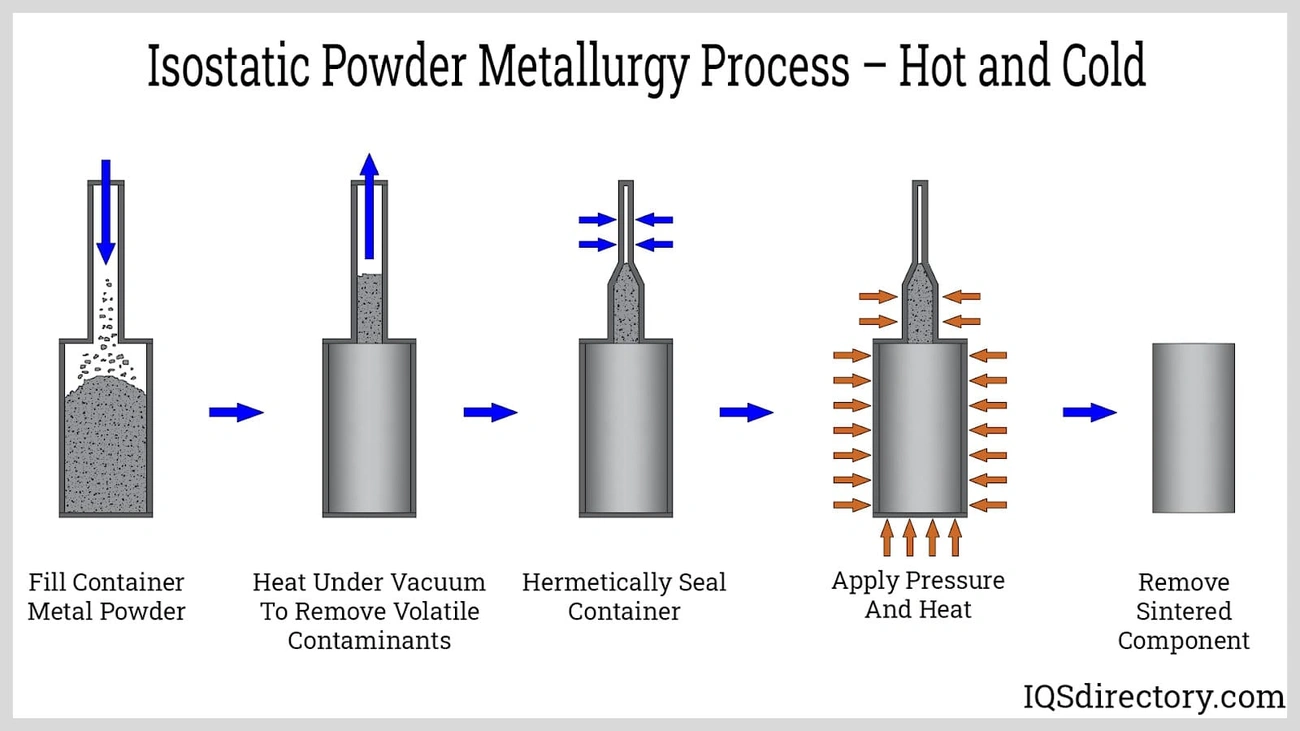 Isostatic Powder Metallurgy Process – Hot and Cold

Fill Container Metal Powder

Heat Under Vacuum To Remove Volatile Contaminants

Hermetically Seal Container

Apply Pressure And Heat

Remove Sintered Component

IQSdirectory.com