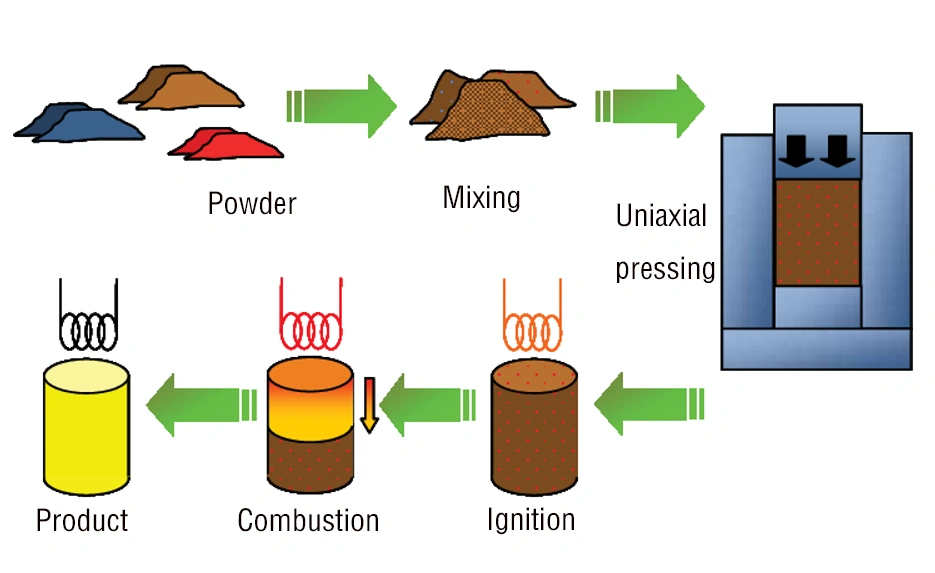 Powder

Mixing

Uniaxial pressing

Product

Combustion

Ignition