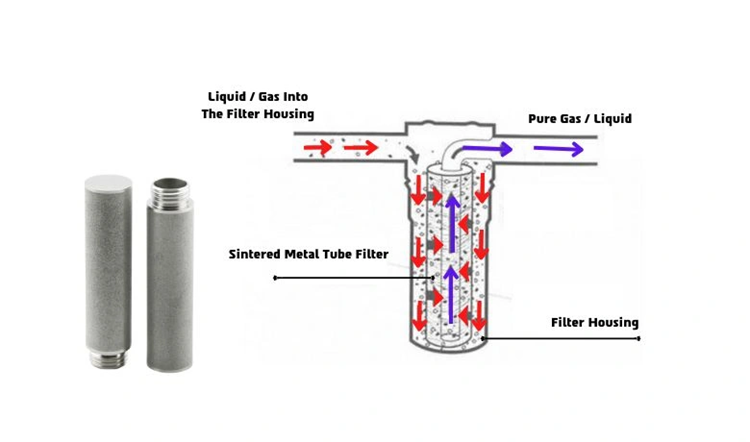 Liquid / Gas Into
The Filter Housing

Pure Gas / Liquid

Sintered Metal Tube Filter

Filter Housing