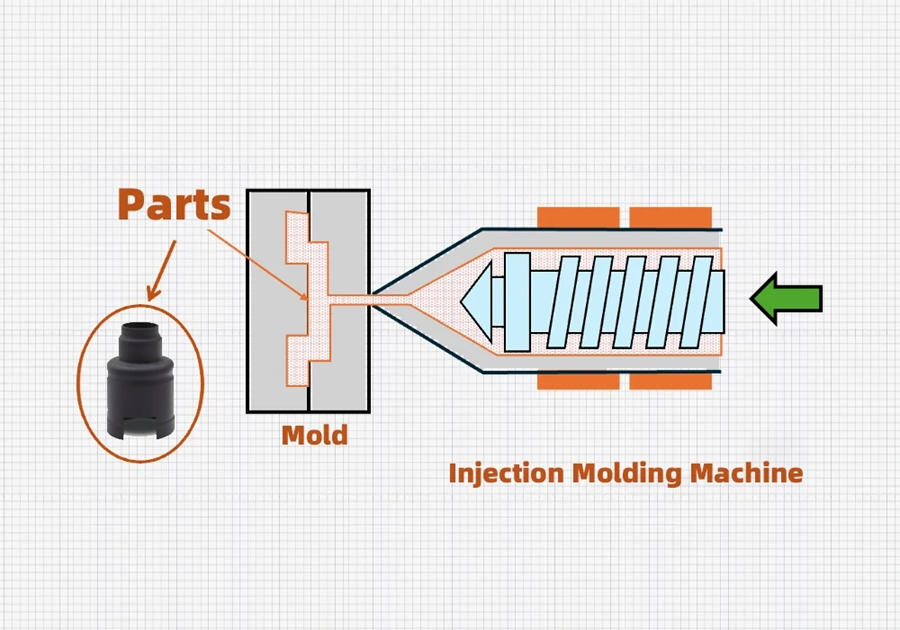 Parts

Mold

Injection Molding Machine