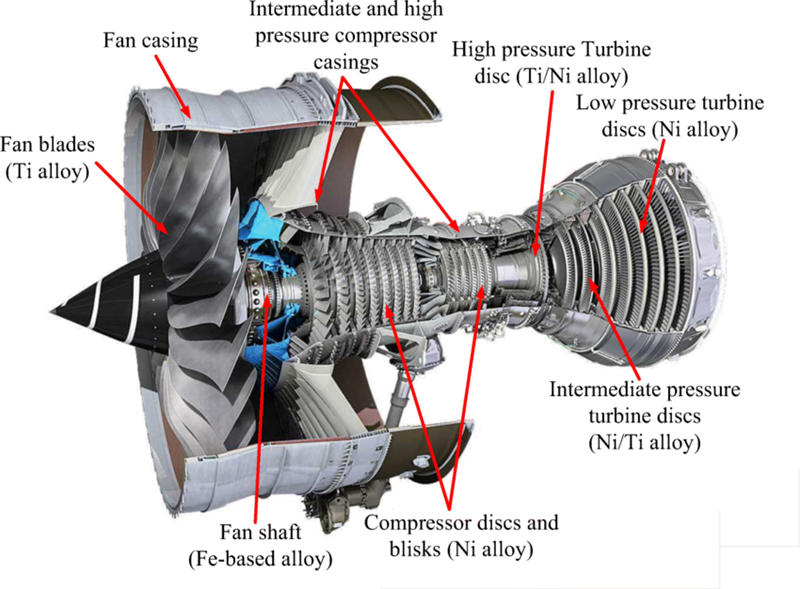 Fan casing

Intermediate and high pressure compressor casings

High pressure Turbine disc (Ti/Ni alloy)

Low pressure turbine discs (Ni alloy)

Fan blades (Ti alloy)

Intermediate pressure turbine discs (Ni/Ti alloy)

Fan shaft (Fe-based alloy)

Compressor discs and blisks (Ni alloy)